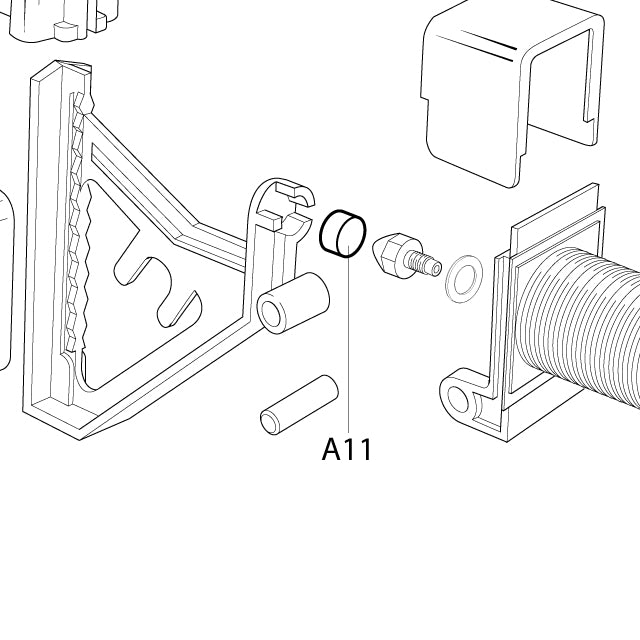 A11