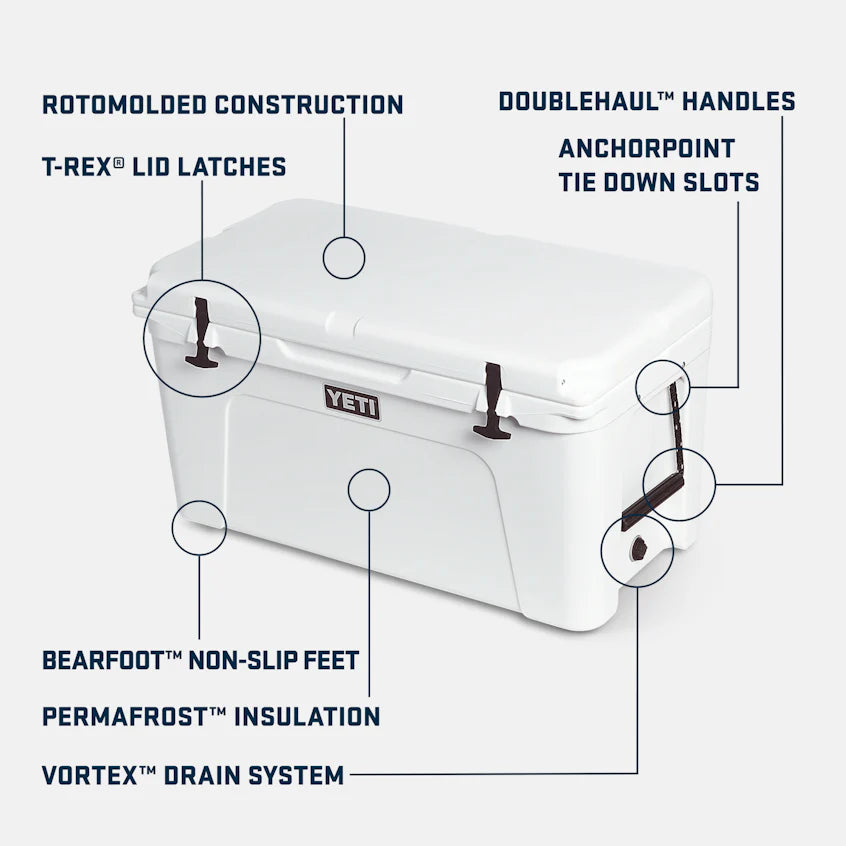 ROTOMOLDED CONSTRUCTION

T-REX® LID LATCHES

DOUBLEHAUL™ HANDLES

ANCHORPOINT TIE DOWN SLOTS

YETI

BEARFOOT™ NON-SLIP FEET

PERMAFROST™ INSULATION

VORTEX™ DRAIN SYSTEM