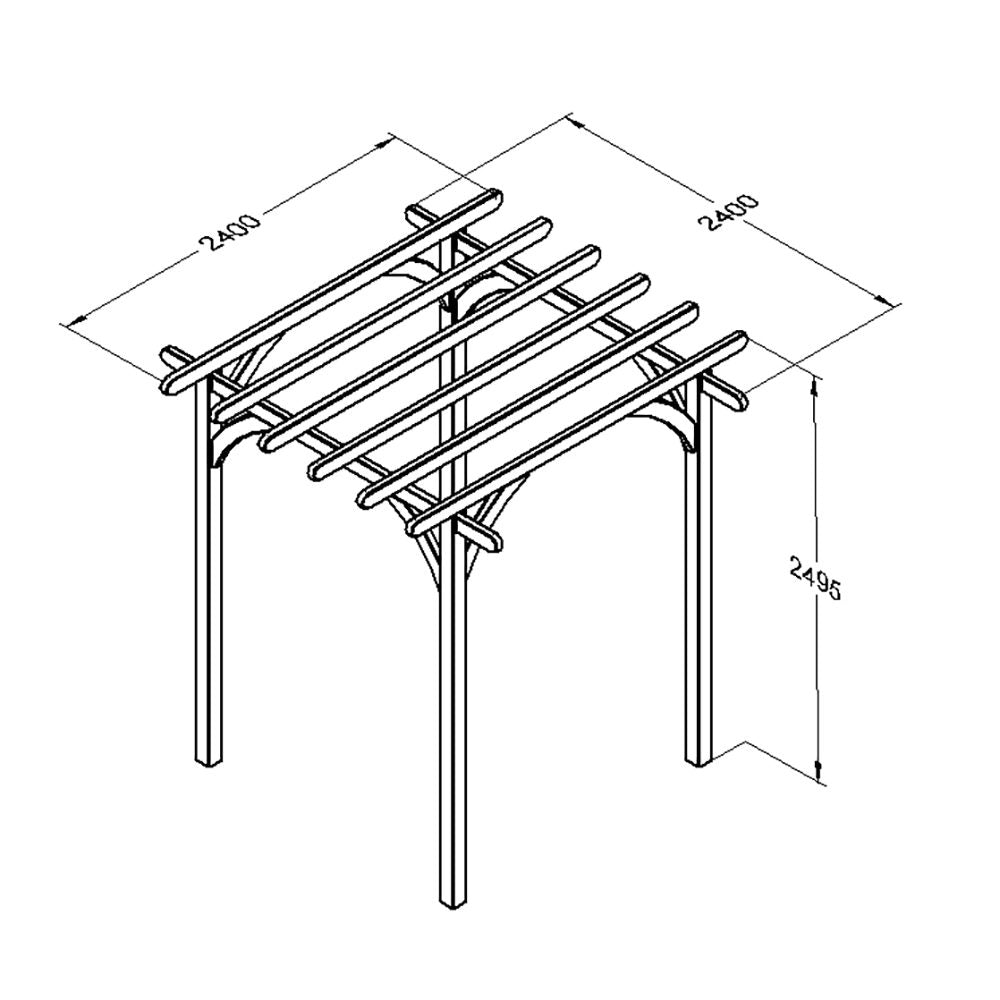 2400
2400
2495