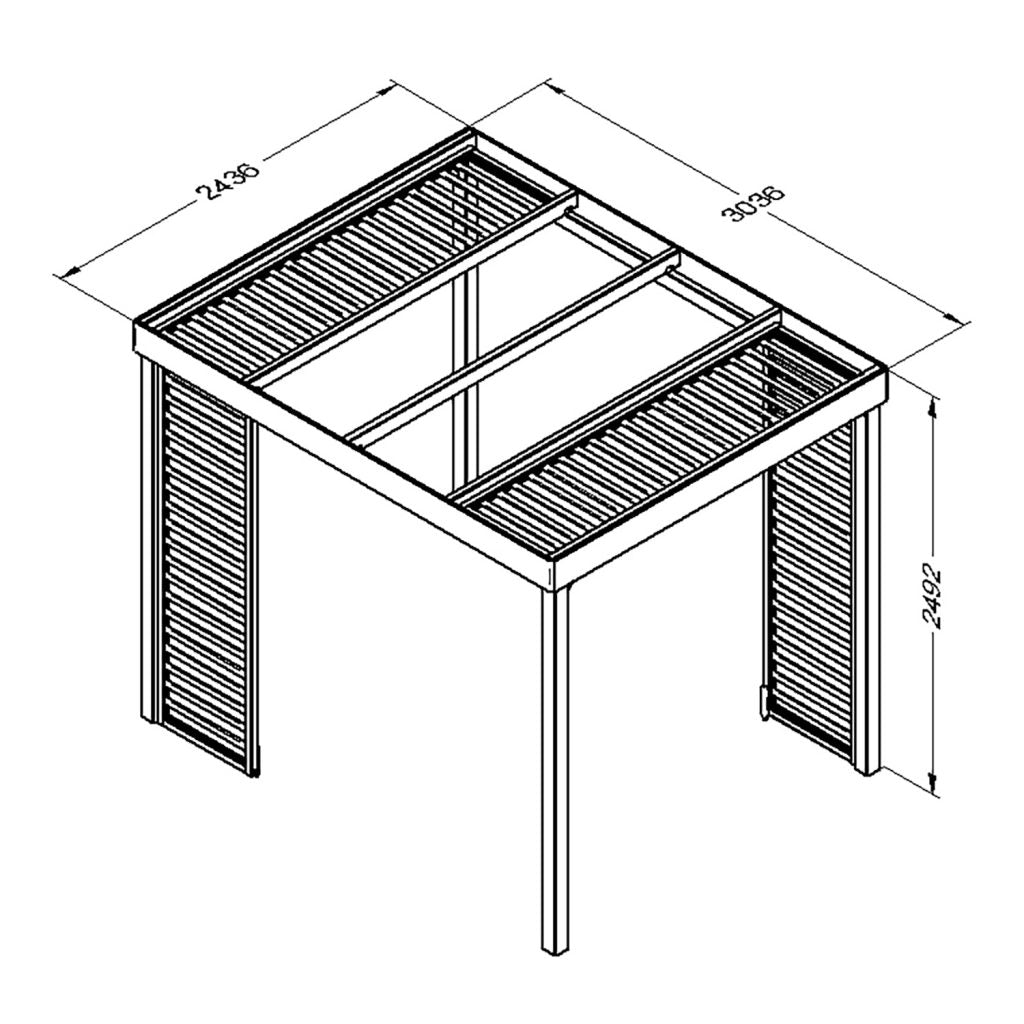 2436
3036
2492