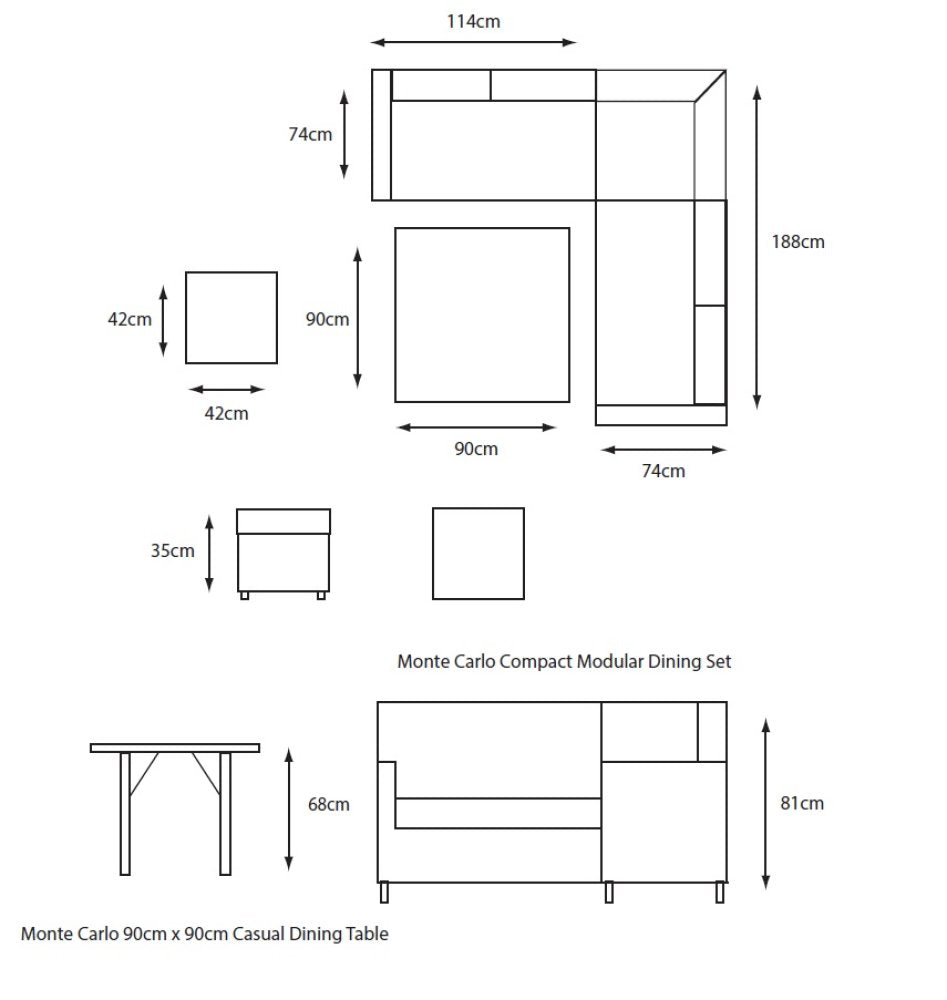 114cm

74cm

188cm

42cm

90cm

42cm

90cm

74cm

35cm

Monte Carlo Compact Modular Dining Set

68cm

81cm

Monte Carlo 90cm x 90cm Casual Dining Table