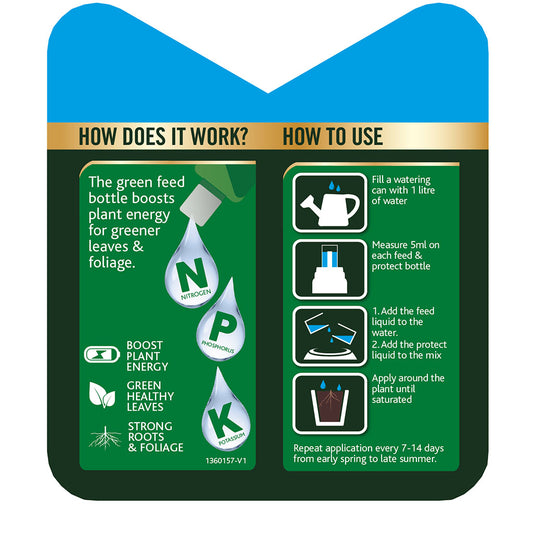 HOW DOES IT WORK?

The green feed bottle boosts plant energy for greener leaves & foliage.

N
NITROGEN

P
PHOSPHORUS

K
POTASSIUM

BOOST PLANT ENERGY

GREEN HEALTHY LEAVES

STRONG ROOTS & FOLIAGE

1360157-V1

HOW TO USE

Fill a watering can with 1 litre of water

Measure 5ml on each feed & protect bottle

1. Add the feed liquid to the water.
2. Add the protect liquid to the mix

Apply around the plant until saturated

Repeat application every 7-14 days from early spring to late summer.