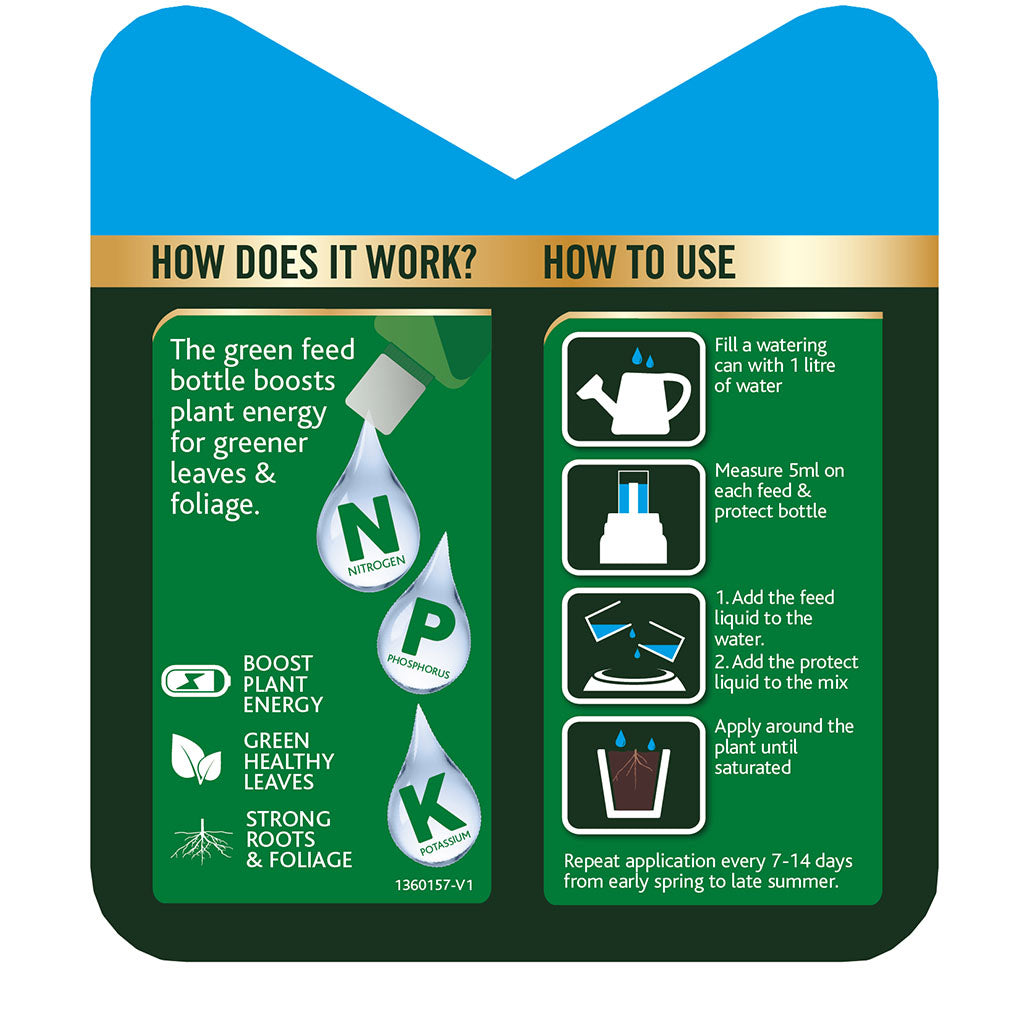 HOW DOES IT WORK?

The green feed bottle boosts plant energy for greener leaves & foliage.

N
NITROGEN

P
PHOSPHORUS

K
POTASSIUM

BOOST PLANT ENERGY

GREEN HEALTHY LEAVES

STRONG ROOTS & FOLIAGE

1360157-V1

HOW TO USE

Fill a watering can with 1 litre of water

Measure 5ml on each feed & protect bottle

1. Add the feed liquid to the water.
2. Add the protect liquid to the mix

Apply around the plant until saturated

Repeat application every 7-14 days from early spring to late summer.