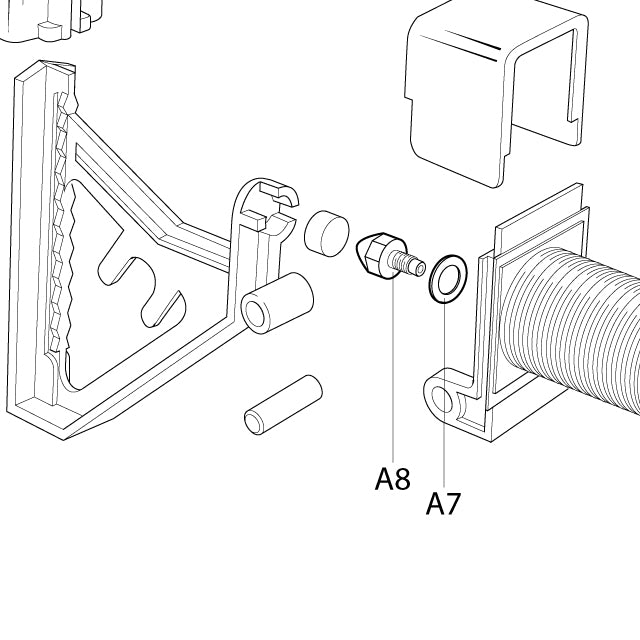 A8
A7